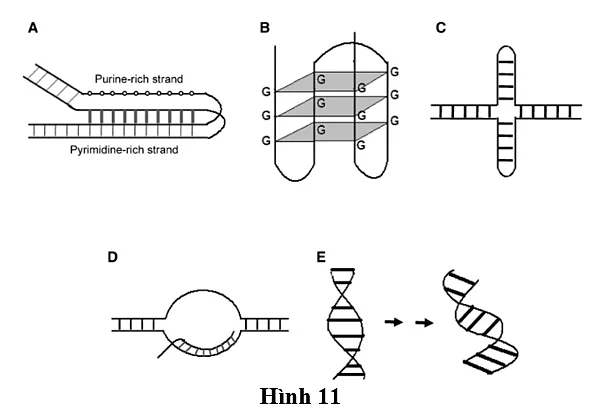 A

Purine-rich strand

Pyrimidine-rich strand

B

G G G G G G G G G G G G

C

D

E

Hình 11